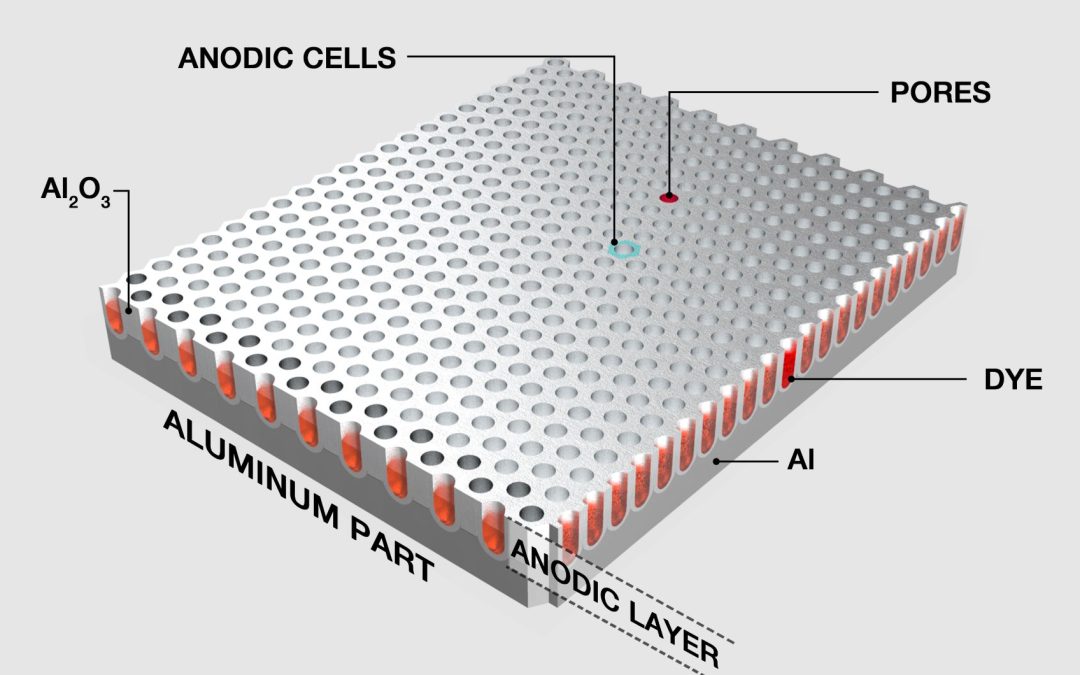 ANODIC CELLS

PORES

$Al_2O_3$

DYE

Al

ALUMINUM PART

ANODIC LAYER